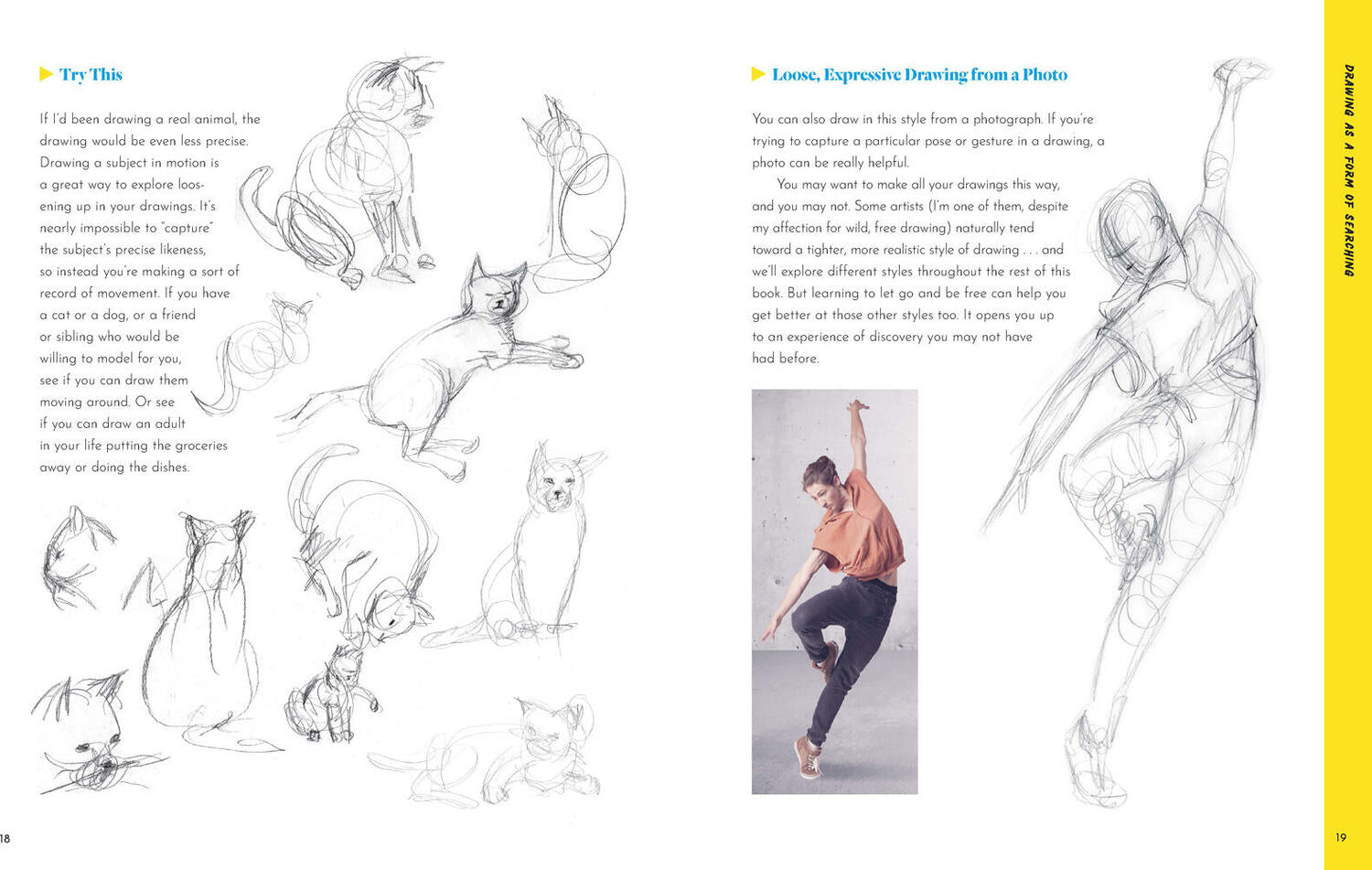 Try This

If I'd been drawing a real animal, the drawing would be even less precise. Drawing a subject in motion is a great way to explore loosening up in your drawings. It's nearly impossible to "capture" the subject's precise likeness, so instead you're making a sort of record of movement. If you have a cat or a dog, or a friend or sibling who would be willing to model for you, see if you can draw them moving around. Or see if you can draw an adult in your life putting the groceries away or doing the dishes.

18

Loose, Expressive Drawing from a Photo

You can also draw in this style from a photograph. If you're trying to capture a particular pose or gesture in a drawing, a photo can be really helpful.

You may want to make all your drawings this way, and you may not. Some artists (I'm one of them, despite my affection for wild, free drawing) naturally tend toward a tighter, more realistic style of drawing . . . and we'll explore different styles throughout the rest of this book. But learning to let go and be free can help you get better at those other styles too. It opens you up to an experience of discovery you may not have had before.

DRAWING AS A FORM OF SEARCHING

19