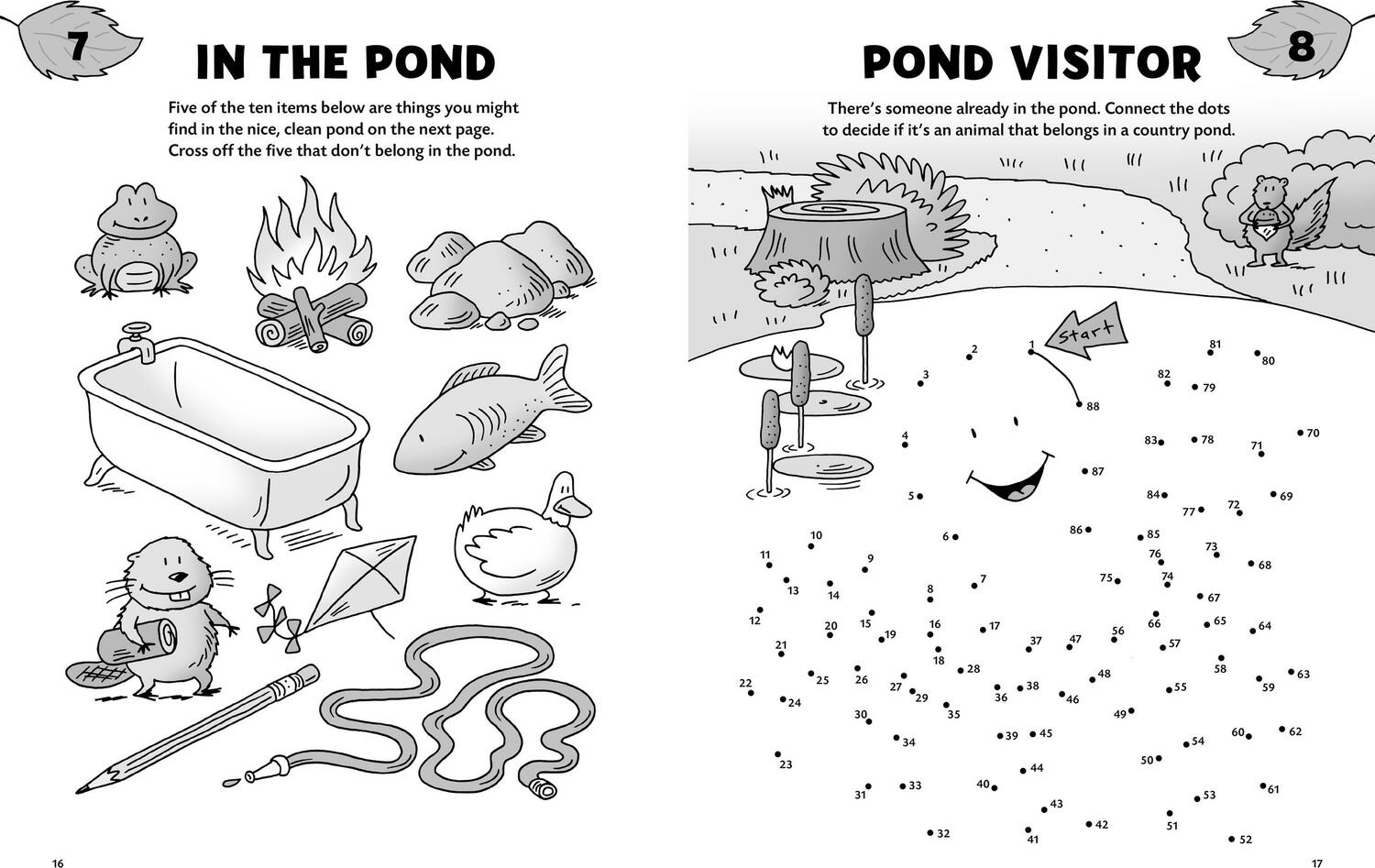 7

IN THE POND

Five of the ten items below are things you might find in the nice, clean pond on the next page. Cross off the five that don't belong in the pond.

16

POND VISITOR

8

There's someone already in the pond. Connect the dots to decide if it's an animal that belongs in a country pond.

Start

1 2 3 4 5 6 7 8 9 10 11 12 13 14 15 16 17 18 19 20 21 22 23 24 25 26 27 28 29 30 31 32 33 34 35 36 37 38 39 40 41 42 43 44 45 46 47 48 49 50 51 52 53 54 55 56 57 58 59 60 61 62 63 64 65 66 67 68 69 70 71 72 73 74 75 76 77 78 79 80 81 82 83 84 85 86 87 88

17